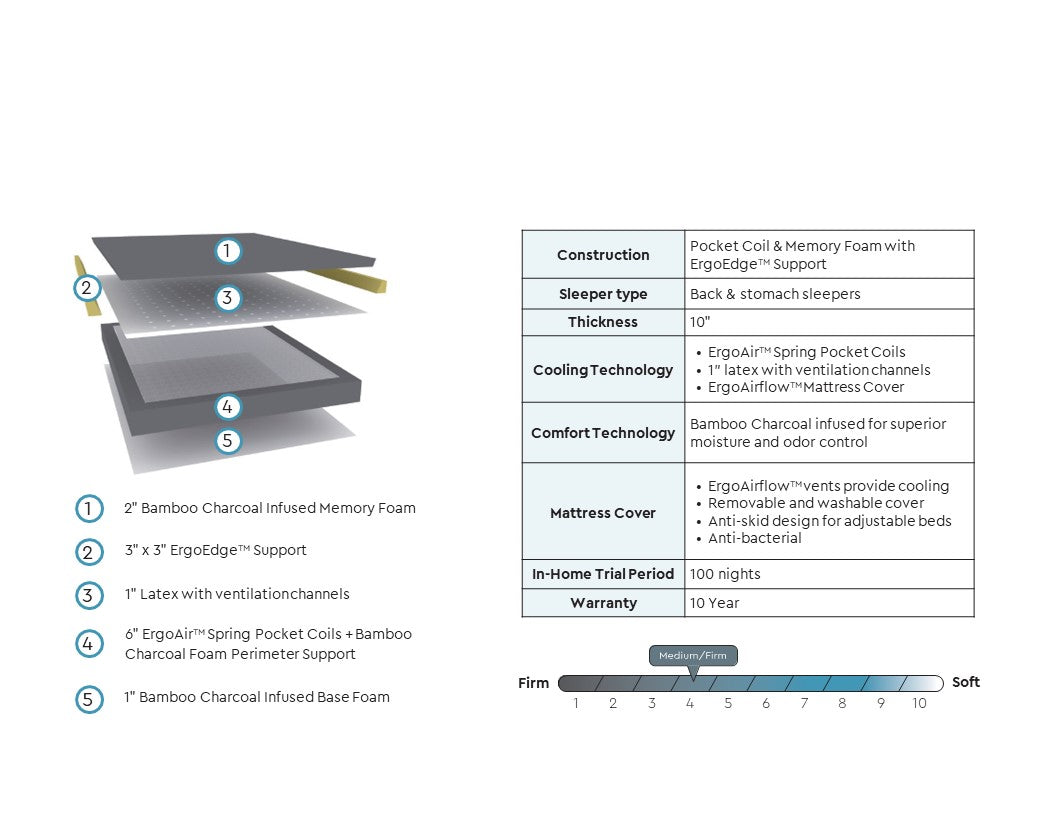 1
2
3
4
5

1 2" Bamboo Charcoal Infused Memory Foam

2 3" x 3" ErgoEdge™ Support

3 1" Latex with ventilation channels

4 6" ErgoAir™ Spring Pocket Coils + Bamboo Charcoal Foam Perimeter Support

5 1" Bamboo Charcoal Infused Base Foam

| Construction | Pocket Coil & Memory Foam with ErgoEdge™ Support |
|---|---|
| Sleeper type | Back & stomach sleepers |
| Thickness | 10" |
| Cooling Technology | • ErgoAir™ Spring Pocket Coils • 1" latex with ventilation channels • ErgoAirflow™ Mattress Cover |
| Comfort Technology | Bamboo Charcoal infused for superior moisture and odor control |
| Mattress Cover | • ErgoAirflow™ vents provide cooling • Removable and washable cover • Anti-skid design for adjustable beds • Anti-bacterial |
| In-Home Trial Period | 100 nights |
| Warranty | 10 Year |

Medium/Firm
Firm Soft
1 2 3 4 5 6 7 8 9 10